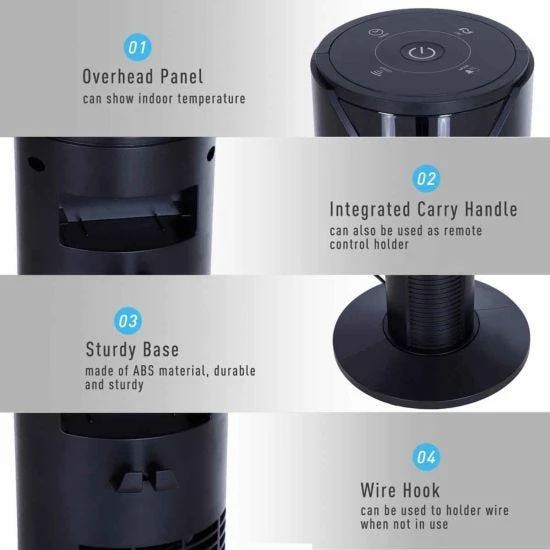 01

Overhead Panel
can show indoor temperature

02

Integrated Carry Handle
can also be used as remote control holder

03

Sturdy Base
made of ABS material, durable and sturdy

04

Wire Hook
can be used to holder wire when not in use